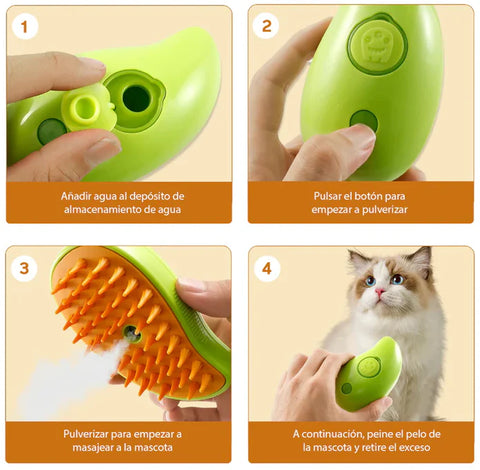 1

Añadir agua al depósito de almacenamiento de agua

2

Pulsar el botón para empezar a pulverizar

3

Pulverizar para empezar a masajear a la mascota

4

A continuación, peine el pelo de la mascota y retire el exceso