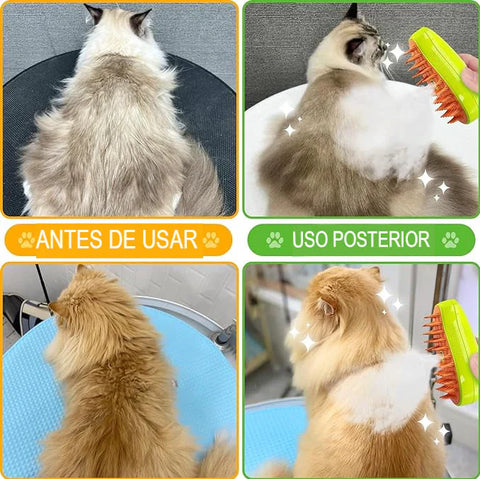 ANTES DE USAR

USO POSTERIOR